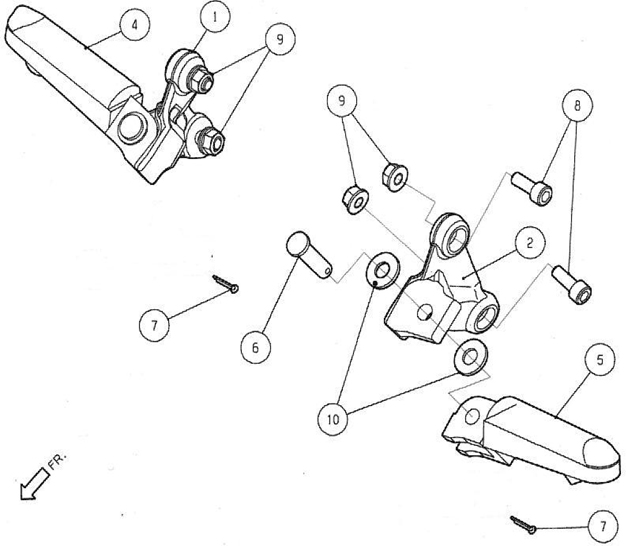 4
1
9
9
8
2
7
6
10
5
FR.
7